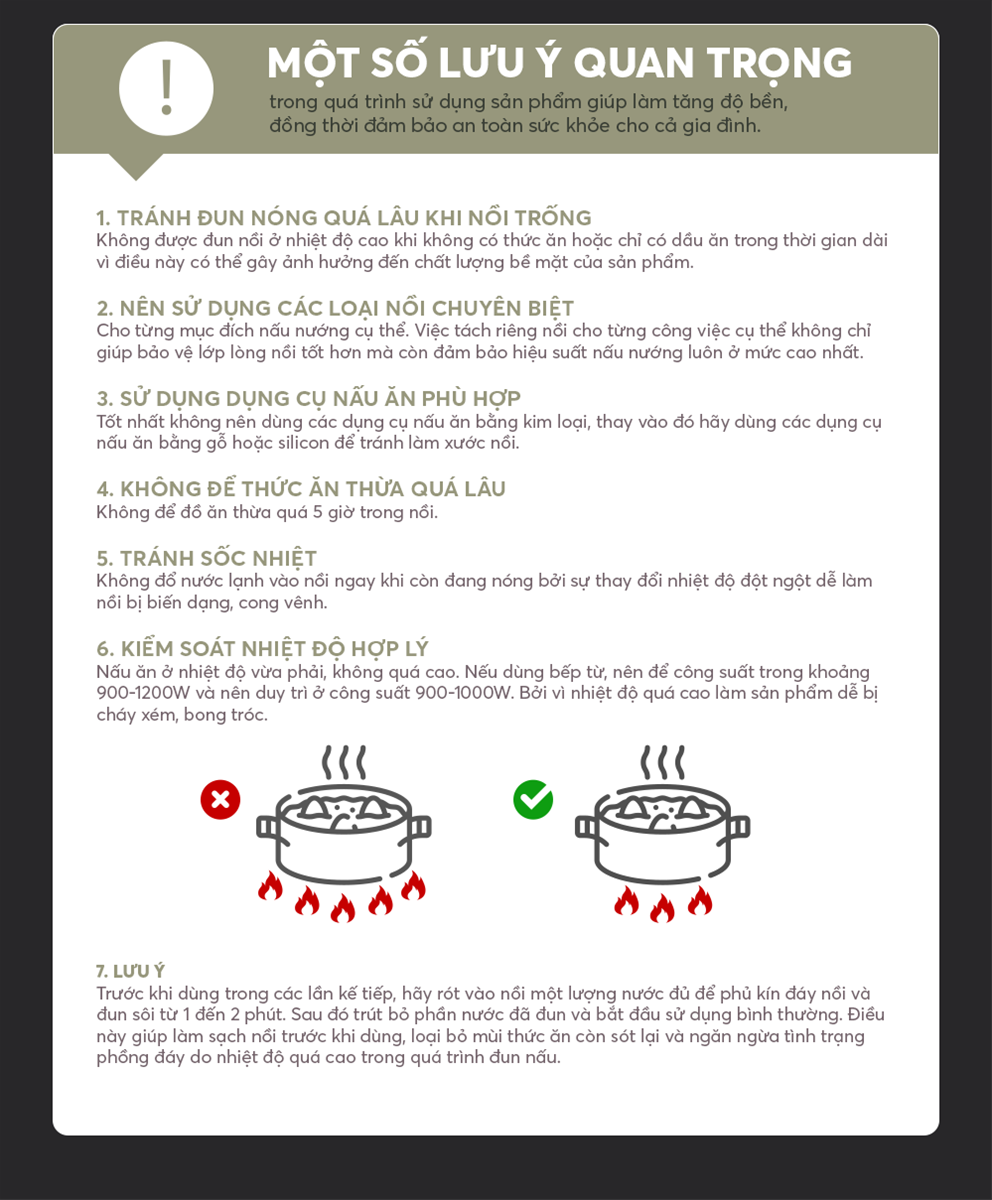 !

MỘT SỐ LƯU Ý QUAN TRỌNG

trong quá trình sử dụng sản phẩm giúp làm tăng độ bền, đồng thời đảm bảo an toàn sức khỏe cho cả gia đình.

1. TRÁNH ĐUN NÓNG QUÁ LÂU KHI NỒI TRỐNG
Không được đun nồi ở nhiệt độ cao khi không có thức ăn hoặc chỉ có dầu ăn trong thời gian dài vì điều này có thể gây ảnh hưởng đến chất lượng bề mặt của sản phẩm.

2. NÊN SỬ DỤNG CÁC LOẠI NỒI CHUYÊN BIỆT
Cho từng mục đích nấu nướng cụ thể. Việc tách riêng nồi cho từng công việc cụ thể không chỉ giúp bảo vệ lớp lòng nồi tốt hơn mà còn đảm bảo hiệu suất nấu nướng luôn ở mức cao nhất.

3. SỬ DỤNG DỤNG CỤ NẤU ĂN PHÙ HỢP
Tốt nhất không nên dùng các dụng cụ nấu ăn bằng kim loại, thay vào đó hãy dùng các dụng cụ nấu ăn bằng gỗ hoặc silicon để tránh làm xước nồi.

4. KHÔNG ĐỂ THỨC ĂN THỪA QUÁ LÂU
Không để đồ ăn thừa quá 5 giờ trong nồi.

5. TRÁNH SỐC NHIỆT
Không đổ nước lạnh vào nồi ngay khi còn đang nóng bởi sự thay đổi nhiệt độ đột ngột dễ làm nồi bị biến dạng, cong vênh.

6. KIỂM SOÁT NHIỆT ĐỘ HỢP LÝ
Nấu ăn ở nhiệt độ vừa phải, không quá cao. Nếu dùng bếp từ, nên để công suất trong khoảng 900-1200W và nên duy trì ở công suất 900-1000W. Bởi vì nhiệt độ quá cao làm sản phẩm dễ bị cháy xém, bong tróc.

7. LƯU Ý
Trước khi dùng trong các lần kế tiếp, hãy rót vào nồi một lượng nước đủ để phủ kín đáy nồi và đun sôi từ 1 đến 2 phút. Sau đó trút bỏ phần nước đã đun và bắt đầu sử dụng bình thường. Điều này giúp làm sạch nồi trước khi dùng, loại bỏ mùi thức ăn còn sót lại và ngăn ngừa tình trạng phồng đáy do nhiệt độ quá cao trong quá trình đun nấu.