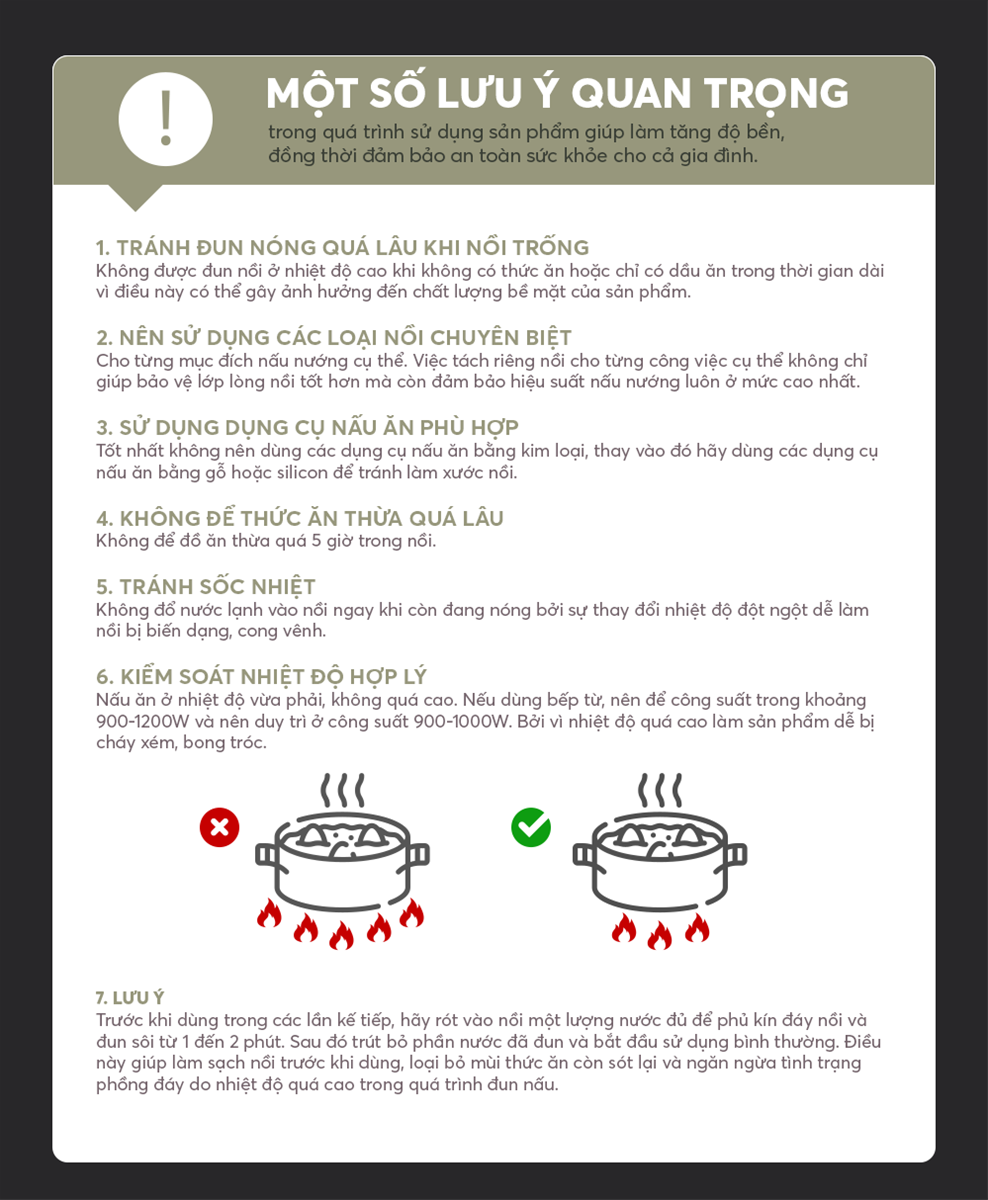 !

MỘT SỐ LƯU Ý QUAN TRỌNG
trong quá trình sử dụng sản phẩm giúp làm tăng độ bền, đồng thời đảm bảo an toàn sức khỏe cho cả gia đình.

1. TRÁNH ĐUN NÓNG QUÁ LÂU KHI NỒI TRỐNG
Không được đun nồi ở nhiệt độ cao khi không có thức ăn hoặc chỉ có dầu ăn trong thời gian dài vì điều này có thể gây ảnh hưởng đến chất lượng bề mặt của sản phẩm.

2. NÊN SỬ DỤNG CÁC LOẠI NỒI CHUYÊN BIỆT
Cho từng mục đích nấu nướng cụ thể. Việc tách riêng nồi cho từng công việc cụ thể không chỉ giúp bảo vệ lớp lòng nồi tốt hơn mà còn đảm bảo hiệu suất nấu nướng luôn ở mức cao nhất.

3. SỬ DỤNG DỤNG CỤ NẤU ĂN PHÙ HỢP
Tốt nhất không nên dùng các dụng cụ nấu ăn bằng kim loại, thay vào đó hãy dùng các dụng cụ nấu ăn bằng gỗ hoặc silicon để tránh làm xước nồi.

4. KHÔNG ĐỂ THỨC ĂN THỪA QUÁ LÂU
Không để đồ ăn thừa quá 5 giờ trong nồi.

5. TRÁNH SỐC NHIỆT
Không đổ nước lạnh vào nồi ngay khi còn đang nóng bởi sự thay đổi nhiệt độ đột ngột dễ làm nồi bị biến dạng, cong vênh.

6. KIỂM SOÁT NHIỆT ĐỘ HỢP LÝ
Nấu ăn ở nhiệt độ vừa phải, không quá cao. Nếu dùng bếp từ, nên để công suất trong khoảng 900-1200W và nên duy trì ở công suất 900-1000W. Bởi vì nhiệt độ quá cao làm sản phẩm dễ bị cháy xém, bong tróc.

7. LƯU Ý
Trước khi dùng trong các lần kế tiếp, hãy rót vào nồi một lượng nước đủ để phủ kín đáy nồi và đun sôi từ 1 đến 2 phút. Sau đó trút bỏ phần nước đã đun và bắt đầu sử dụng bình thường. Điều này giúp làm sạch nồi trước khi dùng, loại bỏ mùi thức ăn còn sót lại và ngăn ngừa tình trạng phồng đáy do nhiệt độ quá cao trong quá trình đun nấu.