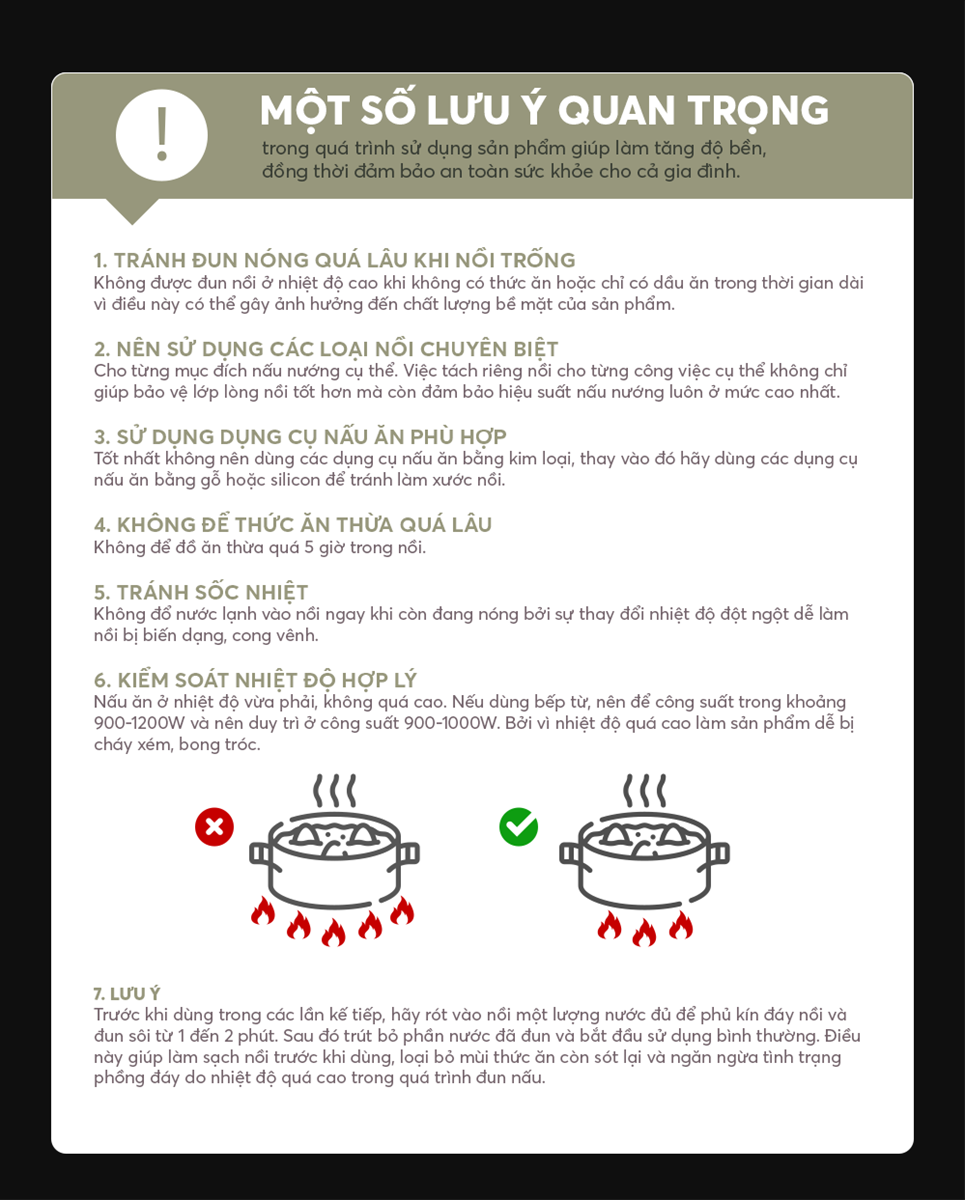 !

MỘT SỐ LƯU Ý QUAN TRỌNG
trong quá trình sử dụng sản phẩm giúp làm tăng độ bền, đồng thời đảm bảo an toàn sức khỏe cho cả gia đình.

1. TRÁNH ĐUN NÓNG QUÁ LÂU KHI NỒI TRỐNG
Không được đun nồi ở nhiệt độ cao khi không có thức ăn hoặc chỉ có dầu ăn trong thời gian dài vì điều này có thể gây ảnh hưởng đến chất lượng bề mặt của sản phẩm.

2. NÊN SỬ DỤNG CÁC LOẠI NỒI CHUYÊN BIỆT
Cho từng mục đích nấu nướng cụ thể. Việc tách riêng nồi cho từng công việc cụ thể không chỉ giúp bảo vệ lớp lòng nồi tốt hơn mà còn đảm bảo hiệu suất nấu nướng luôn ở mức cao nhất.

3. SỬ DỤNG DỤNG CỤ NẤU ĂN PHÙ HỢP
Tốt nhất không nên dùng các dụng cụ nấu ăn bằng kim loại, thay vào đó hãy dùng các dụng cụ nấu ăn bằng gỗ hoặc silicon để tránh làm xước nồi.

4. KHÔNG ĐỂ THỨC ĂN THỪA QUÁ LÂU
Không để đồ ăn thừa quá 5 giờ trong nồi.

5. TRÁNH SỐC NHIỆT
Không đổ nước lạnh vào nồi ngay khi còn đang nóng bởi sự thay đổi nhiệt độ đột ngột dễ làm nồi bị biến dạng, cong vênh.

6. KIỂM SOÁT NHIỆT ĐỘ HỢP LÝ
Nấu ăn ở nhiệt độ vừa phải, không quá cao. Nếu dùng bếp từ, nên để công suất trong khoảng 900-1200W và nên duy trì ở công suất 900-1000W. Bởi vì nhiệt độ quá cao làm sản phẩm dễ bị cháy xém, bong tróc.

7. LƯU Ý
Trước khi dùng trong các lần kế tiếp, hãy rót vào nồi một lượng nước đủ để phủ kín đáy nồi và đun sôi từ 1 đến 2 phút. Sau đó trút bỏ phần nước đã đun và bắt đầu sử dụng bình thường. Điều này giúp làm sạch nồi trước khi dùng, loại bỏ mùi thức ăn còn sót lại và ngăn ngừa tình trạng phồng đáy do nhiệt độ quá cao trong quá trình đun nấu.