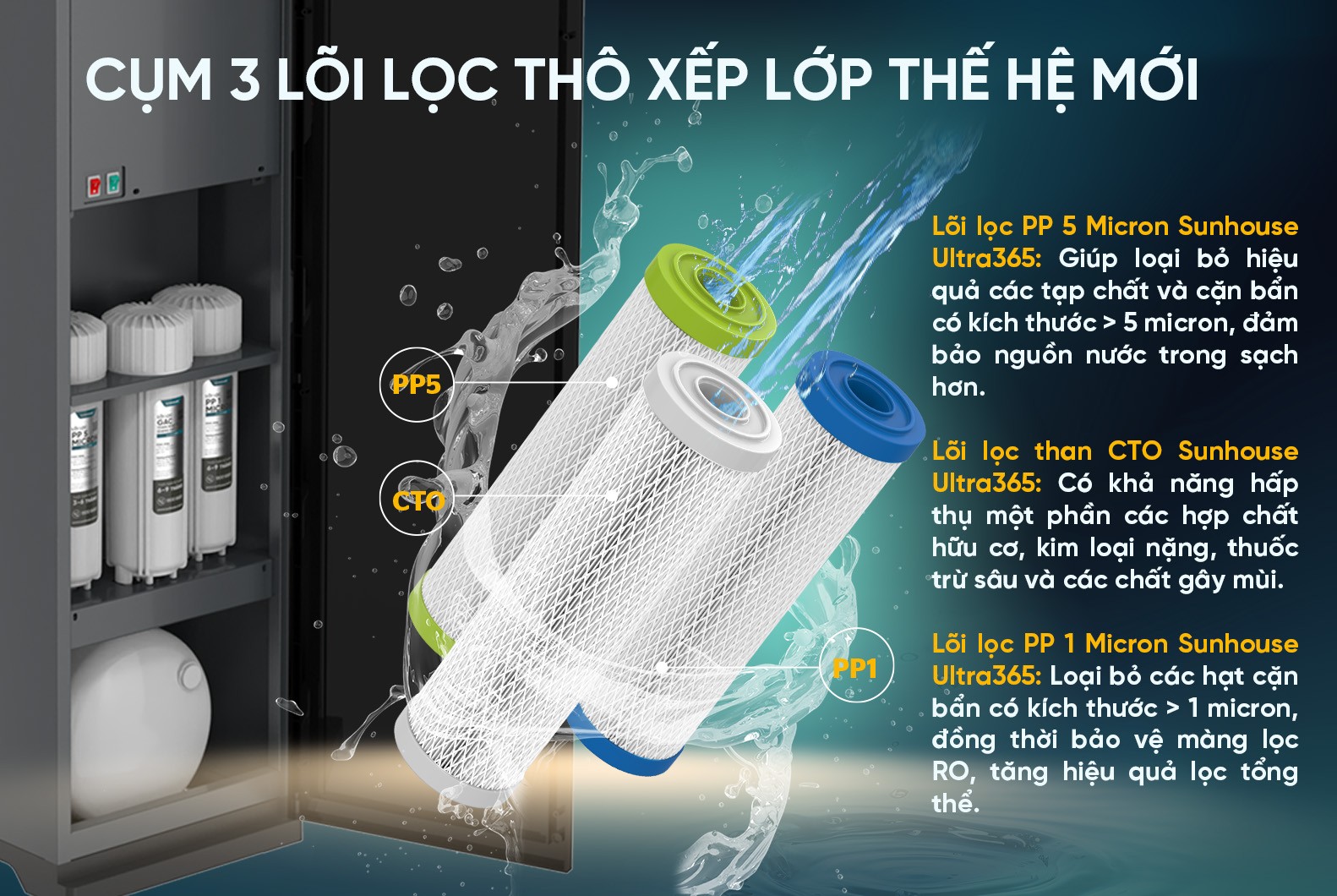 CỤM 3 LÕI LỌC THÔ XẾP LỚP THẾ HỆ MỚI

PP5

CTO

PP1

Lõi lọc PP 5 Micron Sunhouse Ultra365: Giúp loại bỏ hiệu quả các tạp chất và cặn bẩn có kích thước > 5 micron, đảm bảo nguồn nước trong sạch hơn.

Lõi lọc than CTO Sunhouse Ultra365: Có khả năng hấp thụ một phần các hợp chất hữu cơ, kim loại nặng, thuốc trừ sâu và các chất gây mùi.

Lõi lọc PP 1 Micron Sunhouse Ultra365: Loại bỏ các hạt cặn bẩn có kích thước > 1 micron, đồng thời bảo vệ màng lọc RO, tăng hiệu quả lọc tổng thể.